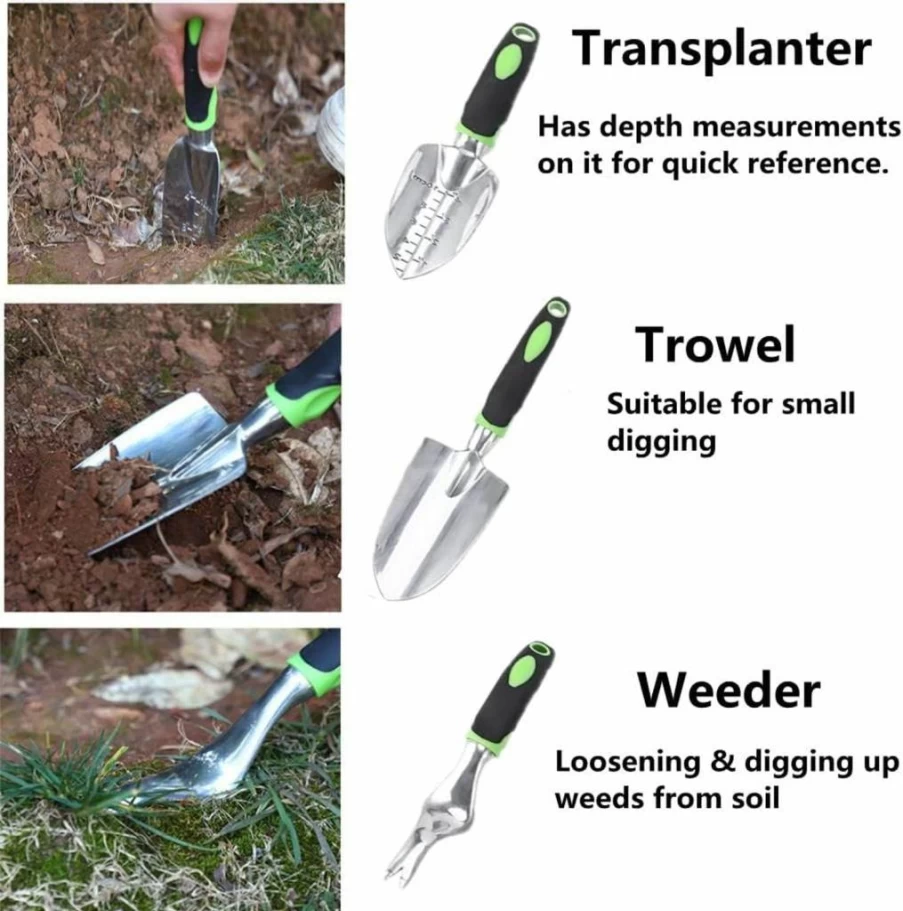 Transplanter

Has depth measurements on it for quick reference.

Trowel

Suitable for small digging

Weeder

Loosening & digging up weeds from soil