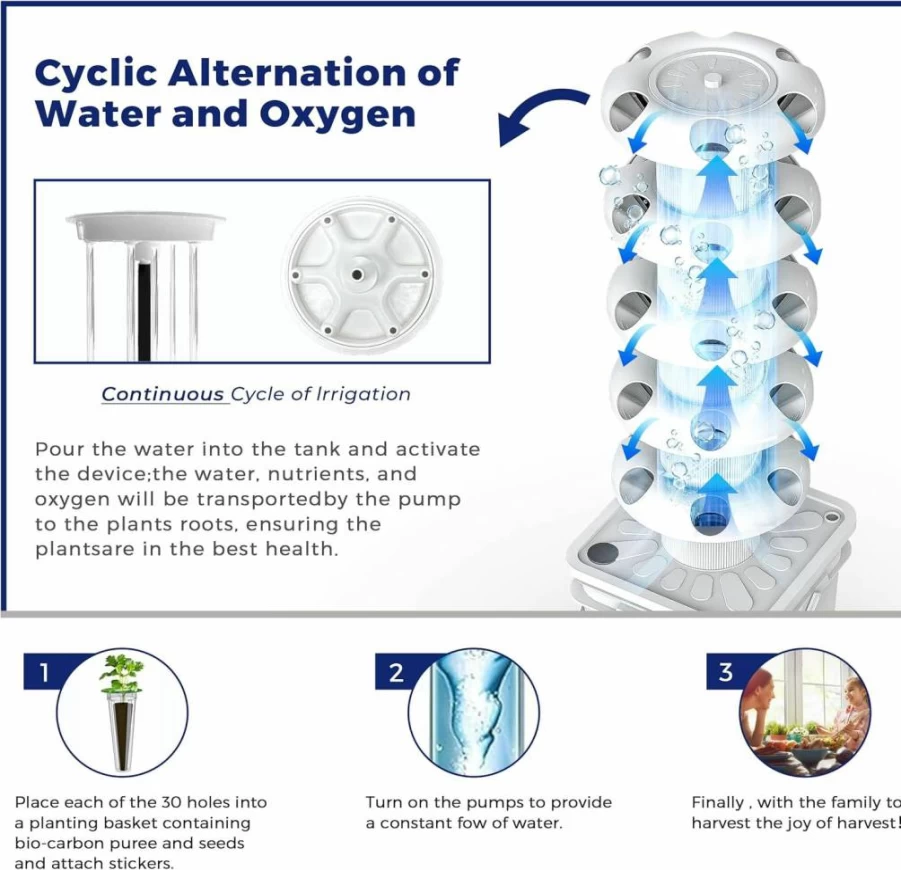 Cyclic Alternation of Water and Oxygen

Continuous Cycle of Irrigation

Pour the water into the tank and activate the device;the water, nutrients, and oxygen will be transportedby the pump to the plants roots, ensuring the plantsare in the best health.

1

Place each of the 30 holes into a planting basket containing bio-carbon puree and seeds and attach stickers.

2

Turn on the pumps to provide a constant fow of water.

3

Finally , with the family to harvest the joy of harvest!