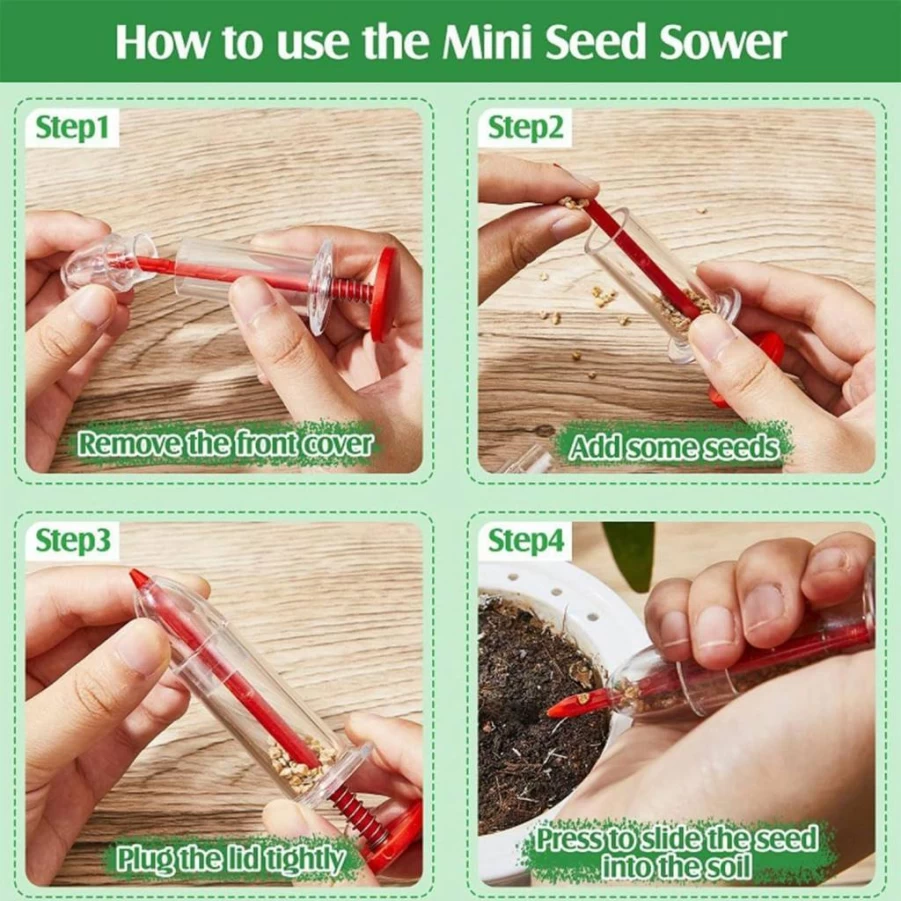 How to use the Mini Seed Sower

Step1

Remove the front cover

Step2

Add some seeds

Step3

Plug the lid tightly

Step4

Press to slide the seed into the soil