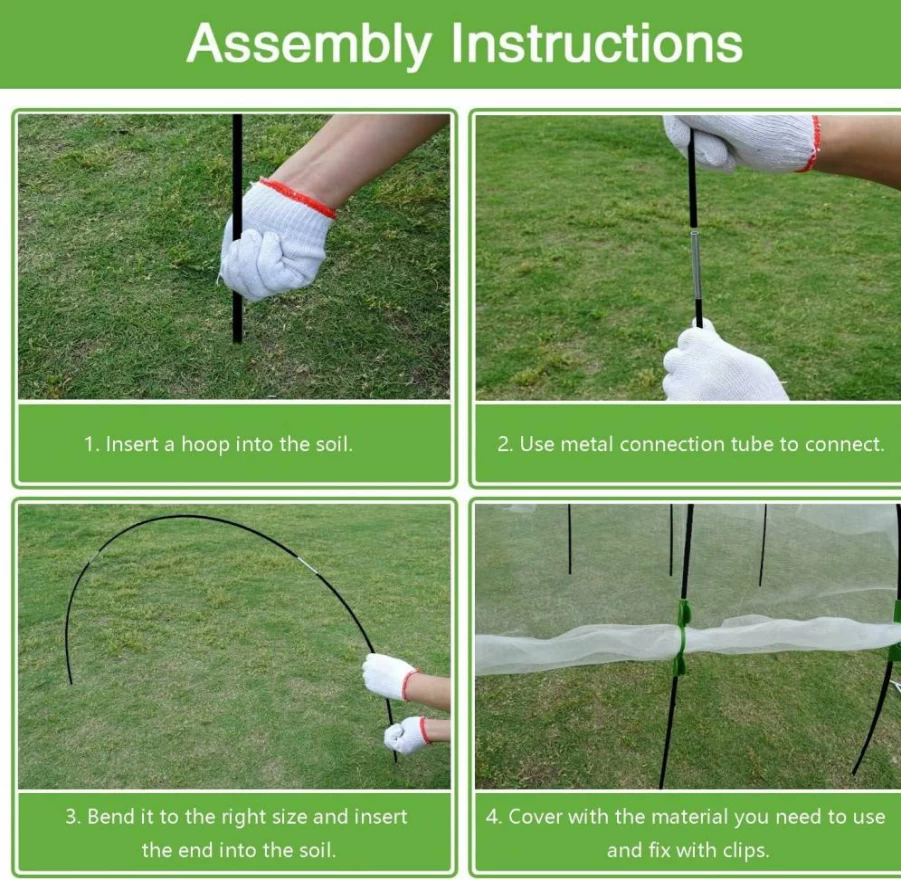 Assembly Instructions

1. Insert a hoop into the soil.

2. Use metal connection tube to connect.

3. Bend it to the right size and insert the end into the soil.

4. Cover with the material you need to use and fix with clips.