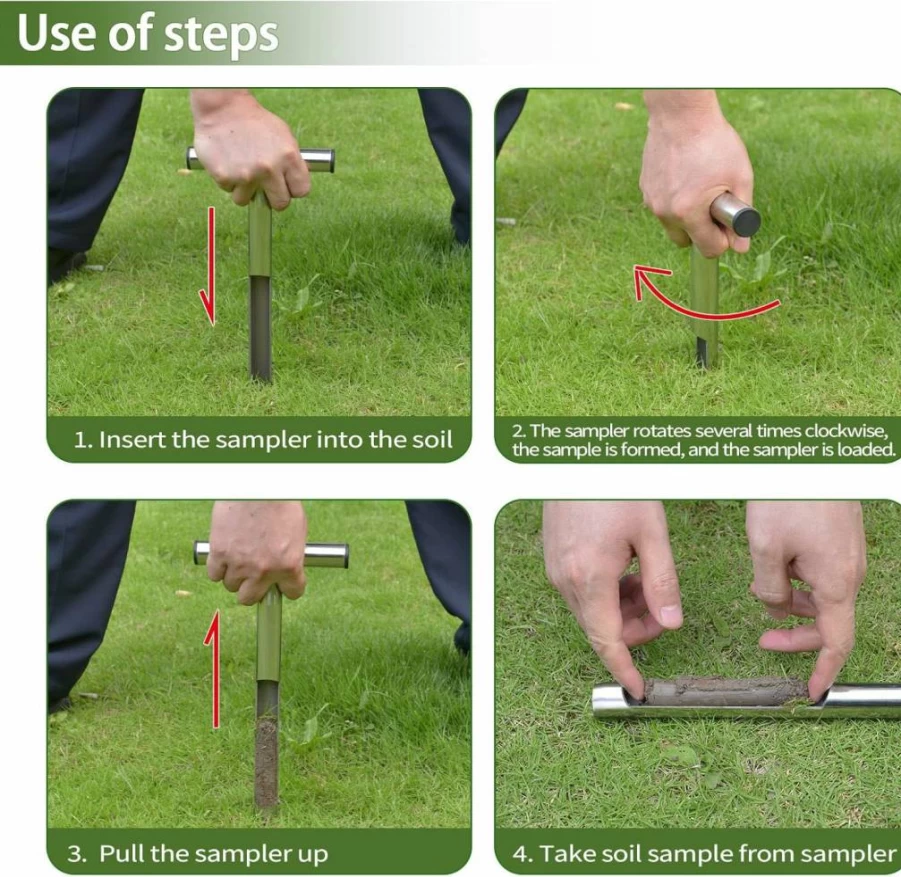 Use of steps

1. Insert the sampler into the soil

2. The sampler rotates several times clockwise, the sample is formed, and the sampler is loaded.

3. Pull the sampler up

4. Take soil sample from sampler