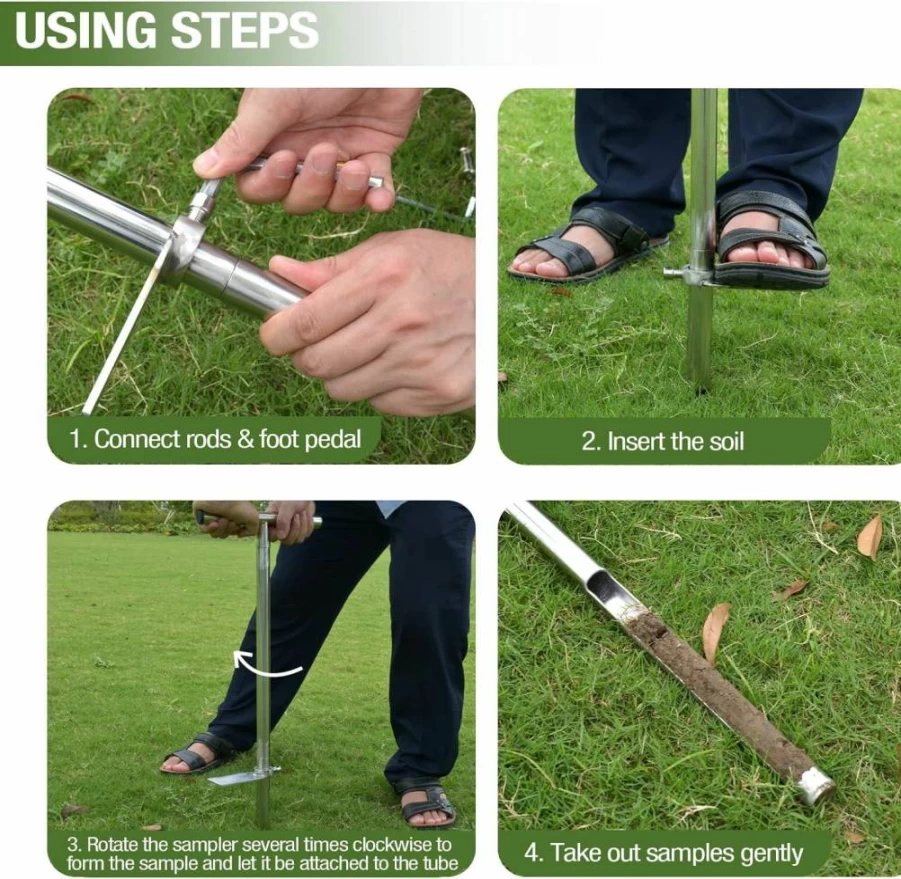 USING STEPS

1. Connect rods & foot pedal

2. Insert the soil

3. Rotate the sampler several times clockwise to form the sample and let it be attached to the tube

4. Take out samples gently