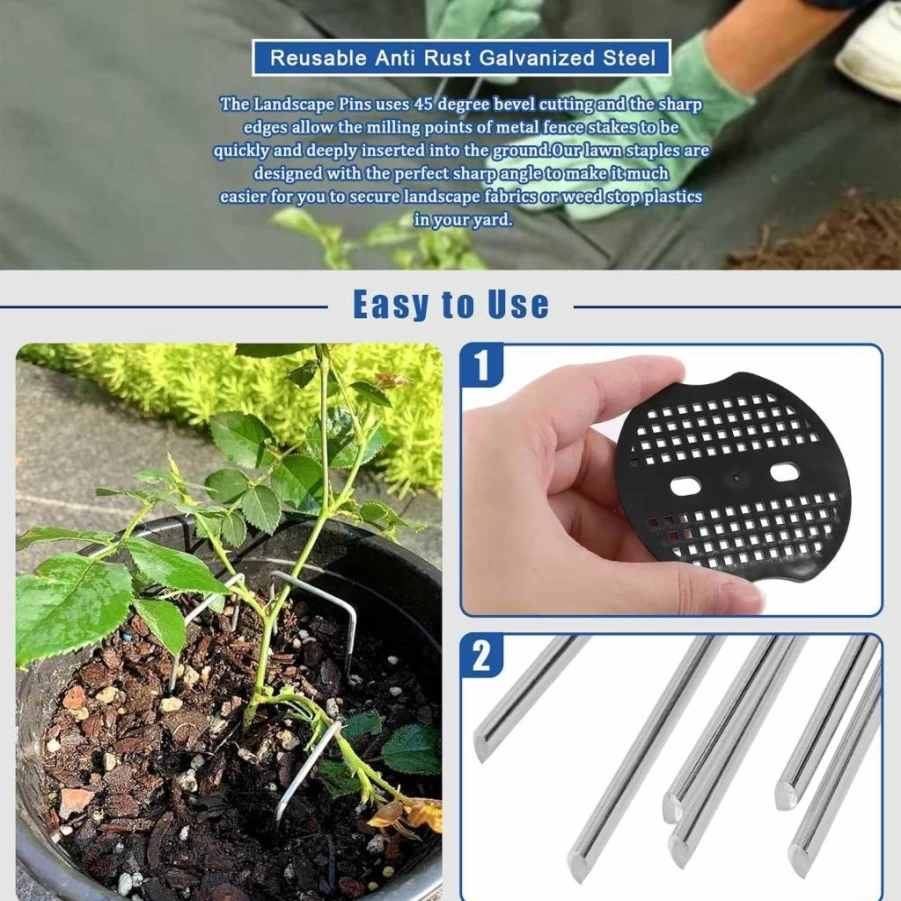 Reusable Anti Rust Galvanized Steel

The Landscape Pins uses 45 degree bevel cutting and the sharp edges allow the milling points of metal fence stakes to be quickly and deeply inserted into the ground.Our lawn staples are designed with the perfect sharp angle to make it much easier for you to secure landscape fabrics or weed stop plastics in your yard.

Easy to Use

1

2