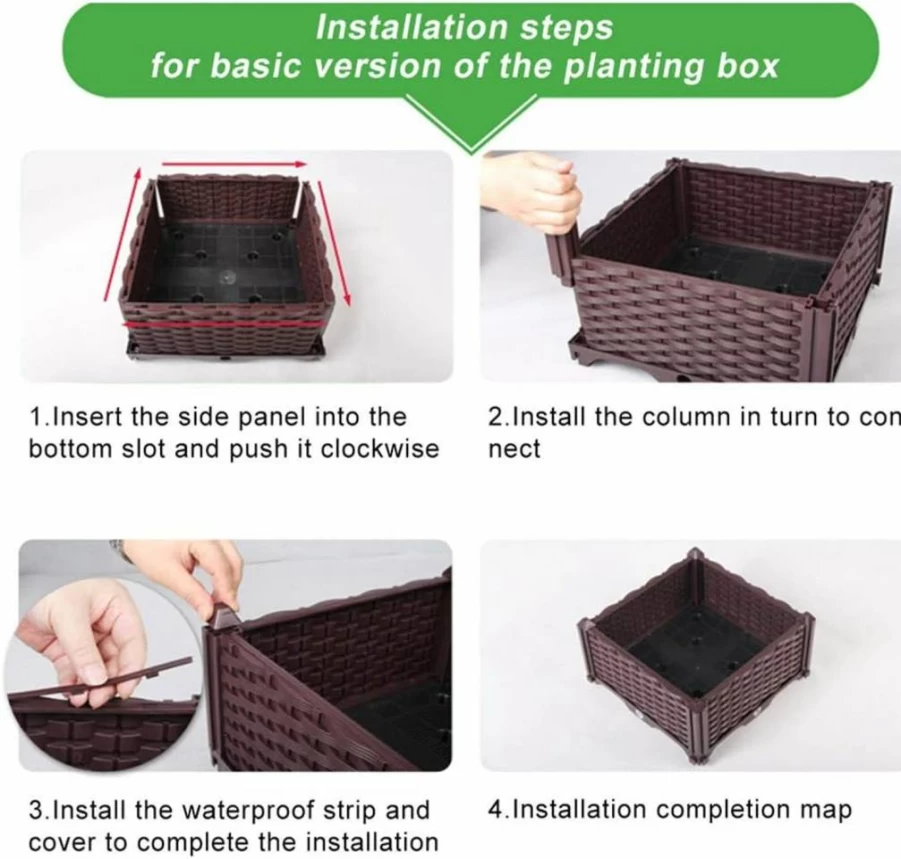 Installation steps
for basic version of the planting box

1.Insert the side panel into the bottom slot and push it clockwise

2.Install the column in turn to con nect

3.Install the waterproof strip and cover to complete the installation

4.Installation completion map